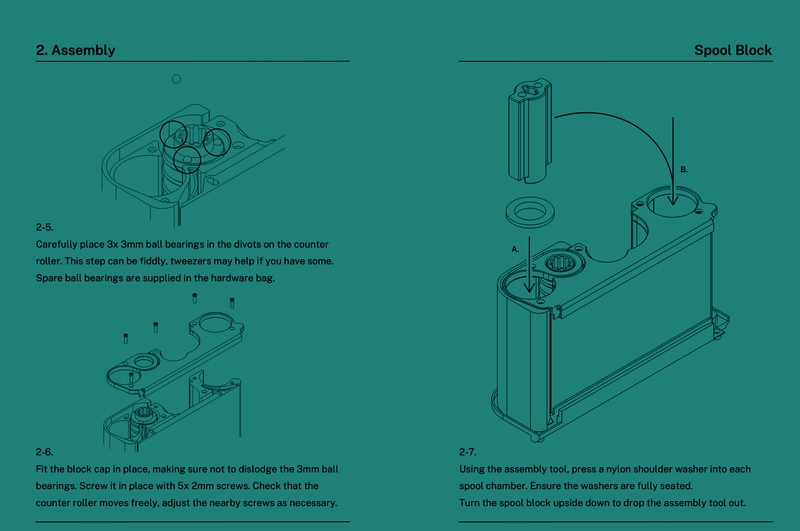 2. Assembly

2-5.
Carefully place 3x 3mm ball bearings in the divots on the counter roller. This step can be fiddly, tweezers may help if you have some. Spare ball bearings are supplied in the hardware bag.

2-6.
Fit the block cap in place, making sure not to dislodge the 3mm ball bearings. Screw it in place with 5x 2mm screws. Check that the counter roller moves freely, adjust the nearby screws as necessary.

Spool Block

B.

A.

2-7.
Using the assembly tool, press a nylon shoulder washer into each spool chamber. Ensure the washers are fully seated.
Turn the spool block upside down to drop the assembly tool out.